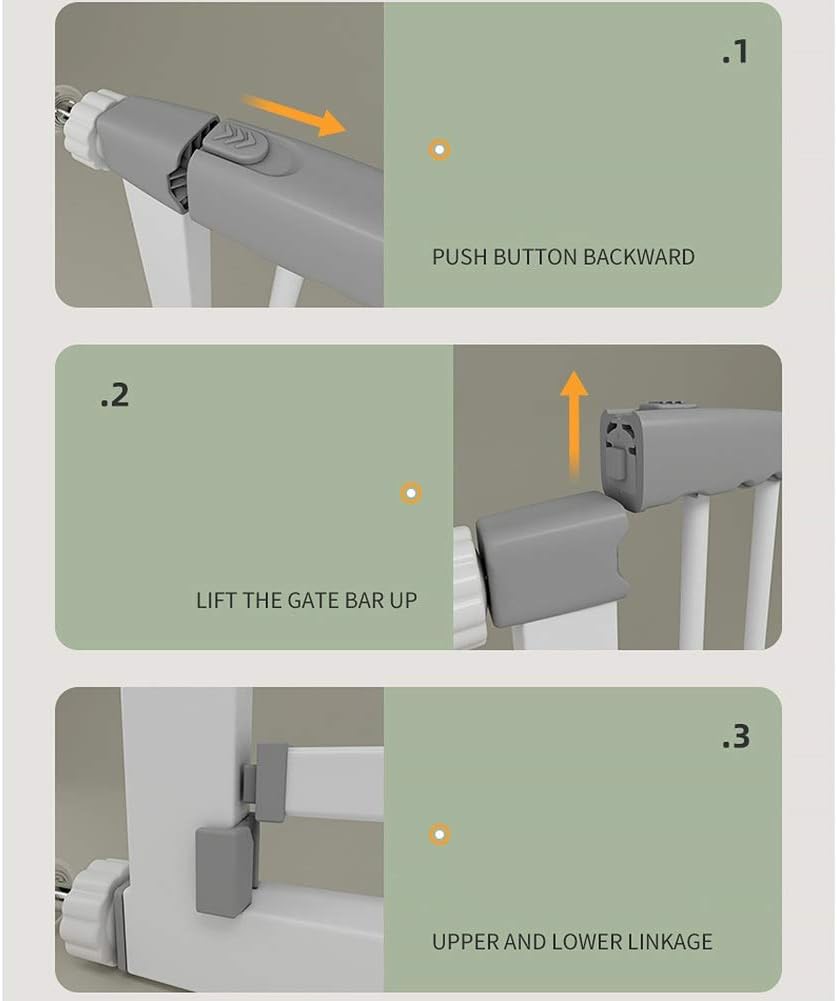 .1

PUSH BUTTON BACKWARD

.2

LIFT THE GATE BAR UP

.3

UPPER AND LOWER LINKAGE