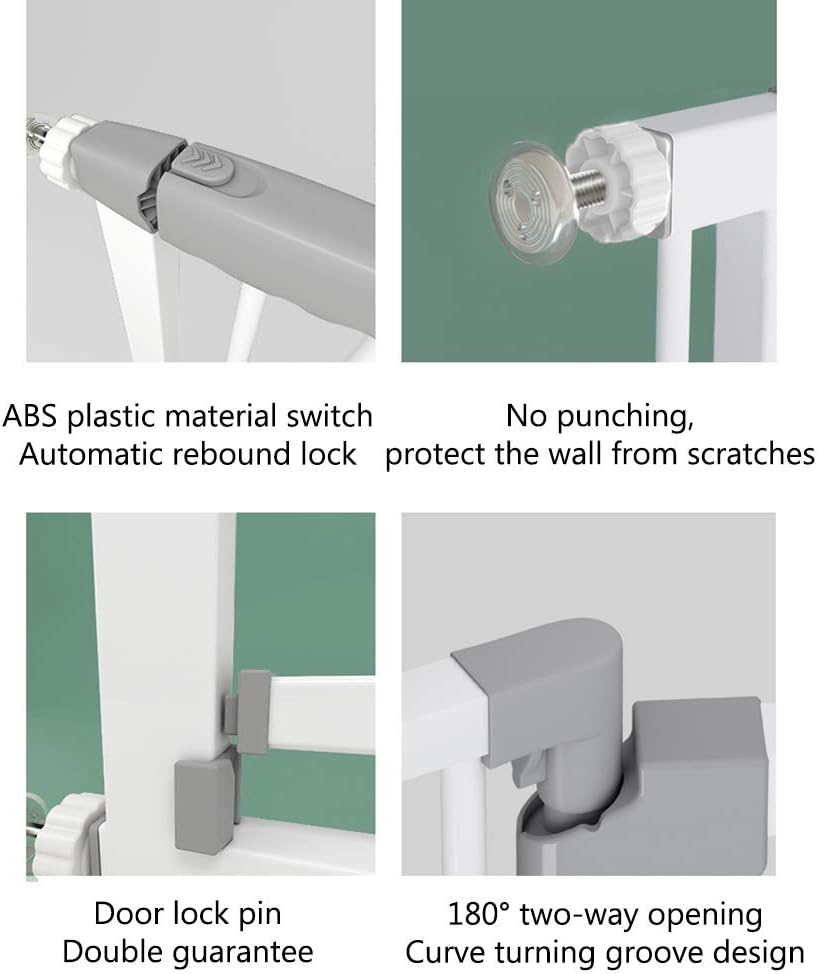 ABS plastic material switch
Automatic rebound lock

No punching,
protect the wall from scratches

Door lock pin
Double guarantee

180° two-way opening
Curve turning groove design